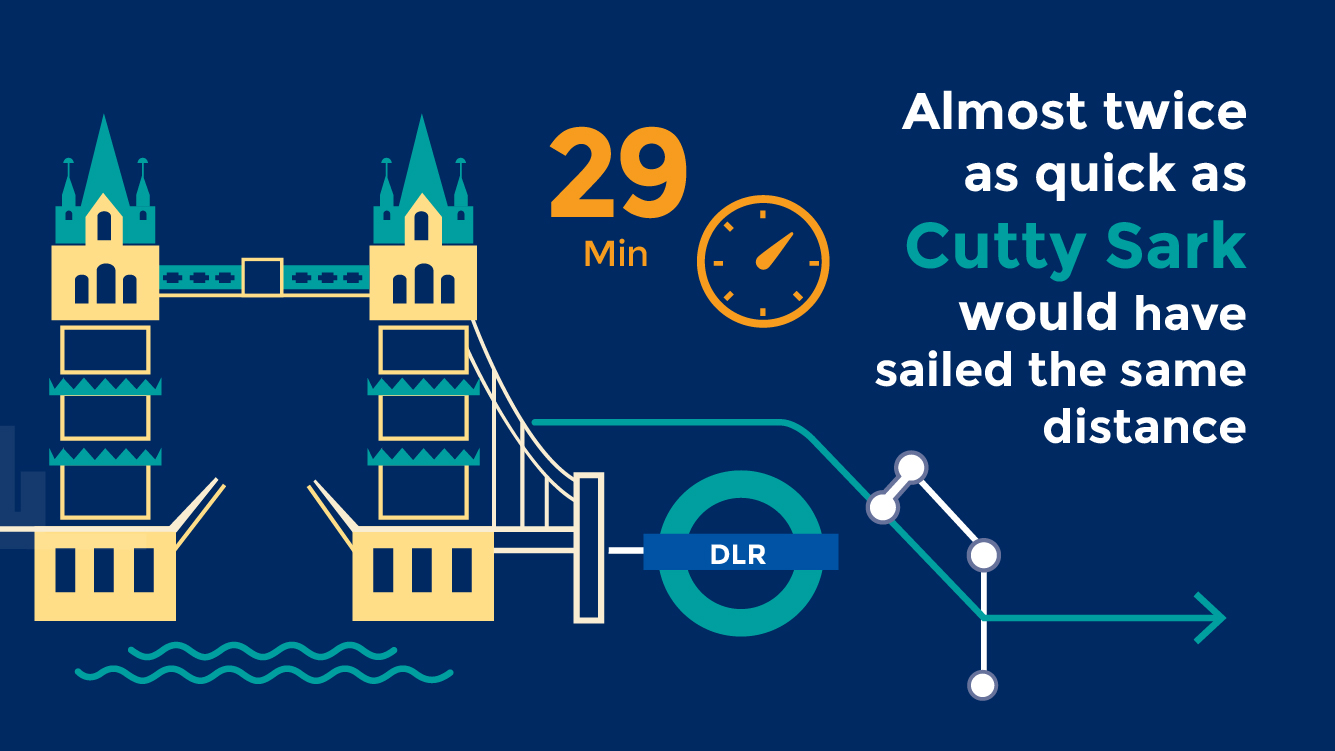 29
Min

Almost twice as quick as Cutty Sark would have sailed the same distance

DLR